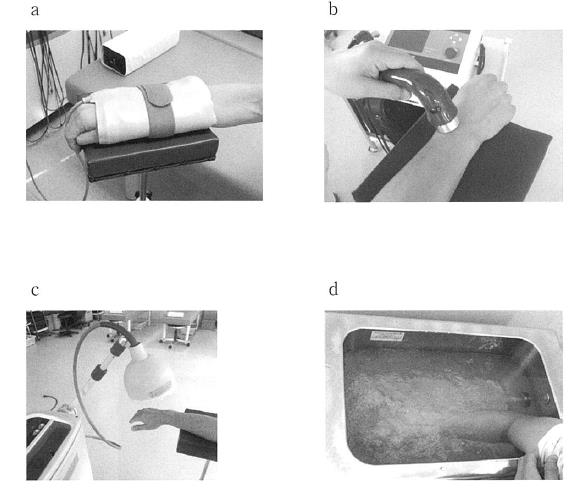 a

b

c

d