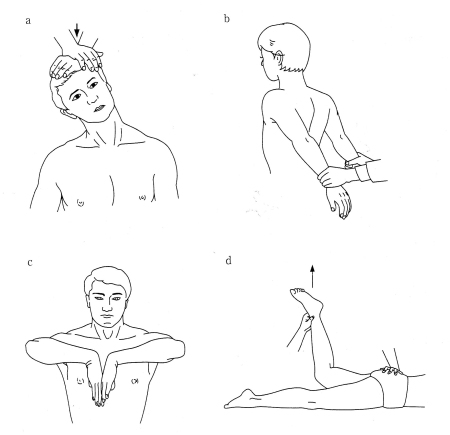 a

b

c

d